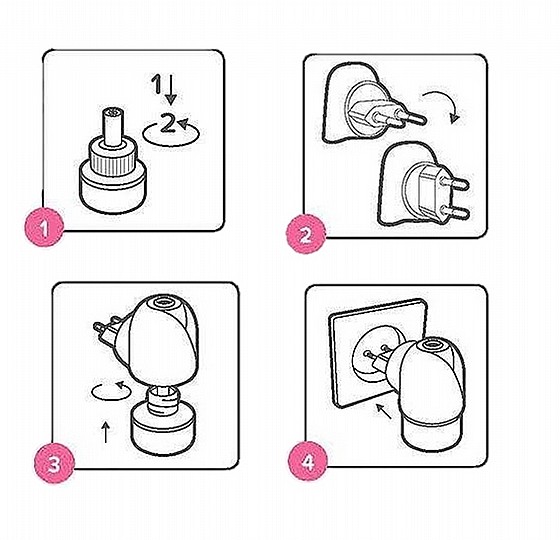 1
2
1
2
3
4